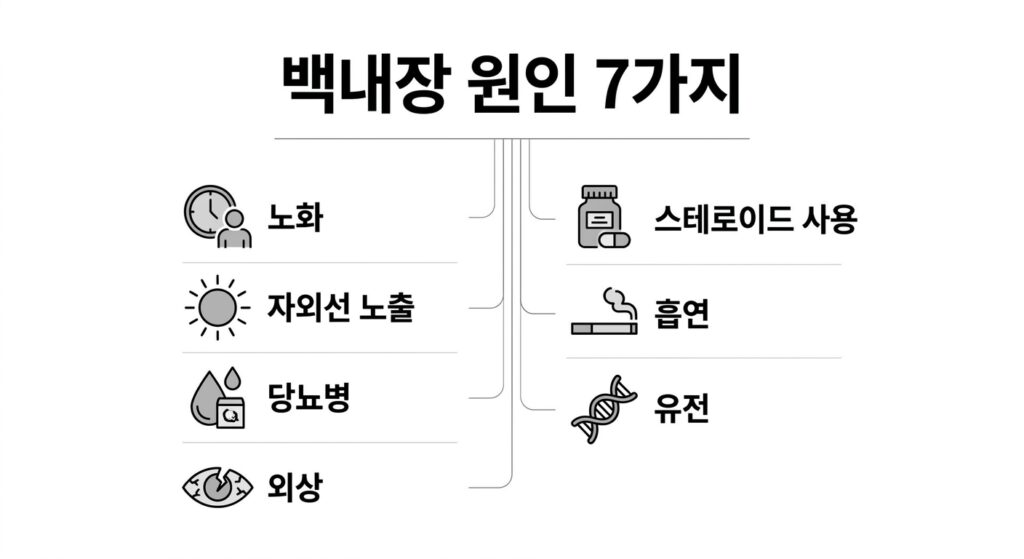 백내장 원인 7가지

노화

자외선 노출

당뇨병

외상

스테로이드 사용

흡연

유전